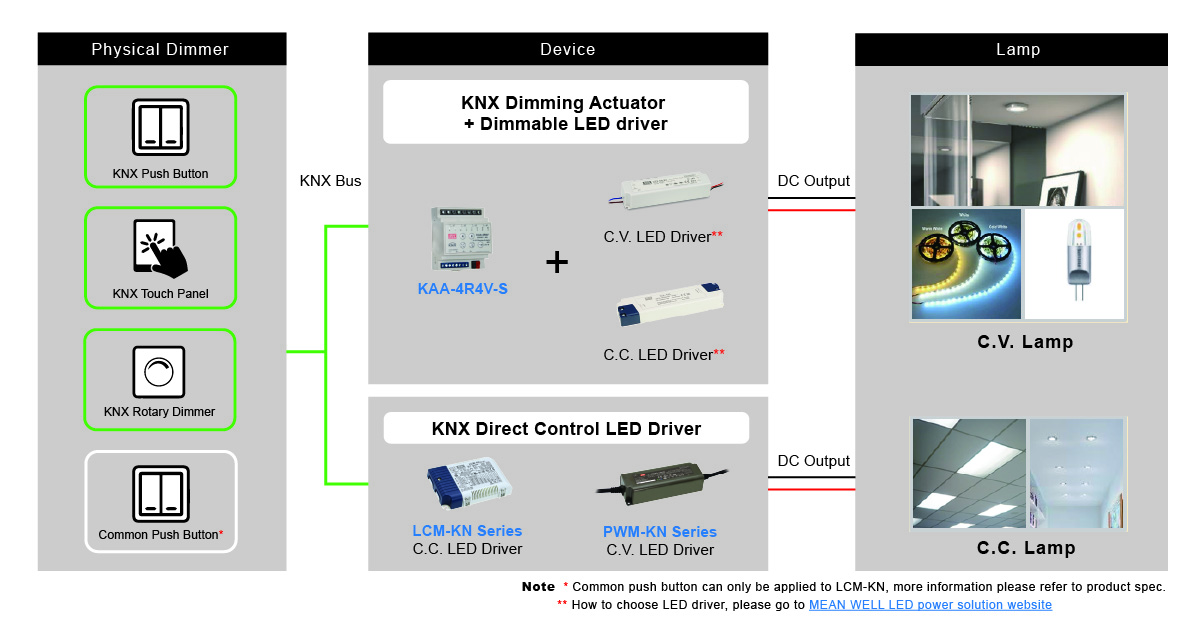 Physical Dimmer

KNX Push Button

KNX Touch Panel

KNX Rotary Dimmer

Common Push Button*

KNX Bus

Device

KNX Dimming Actuator
+ Dimmable LED driver

KAA-4R4V-S

+

C.V. LED Driver**

C.C. LED Driver**

KNX Direct Control LED Driver

LCM-KN Series
C.C. LED Driver

PWM-KN Series
C.V. LED Driver

DC Output

DC Output

Lamp

C.V. Lamp

C.C. Lamp

Note * Common push button can only be applied to LCM-KN, more information please refer to product spec.
** How to choose LED driver, please go to MEAN WELL LED power solution website